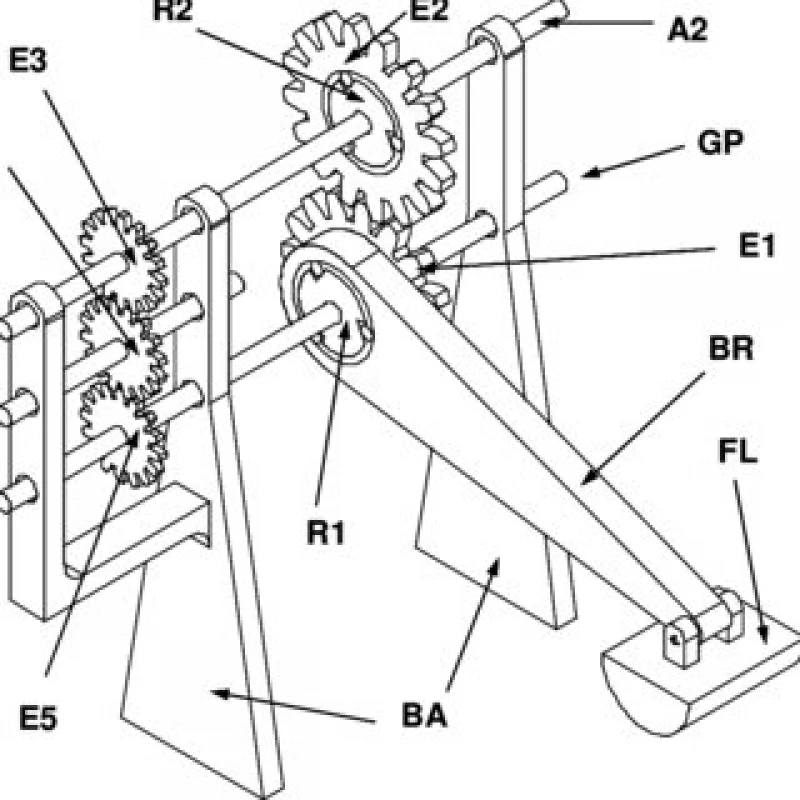 R2
E2
A2
E3
GP
E1
BR
FL
R1
E5
BA